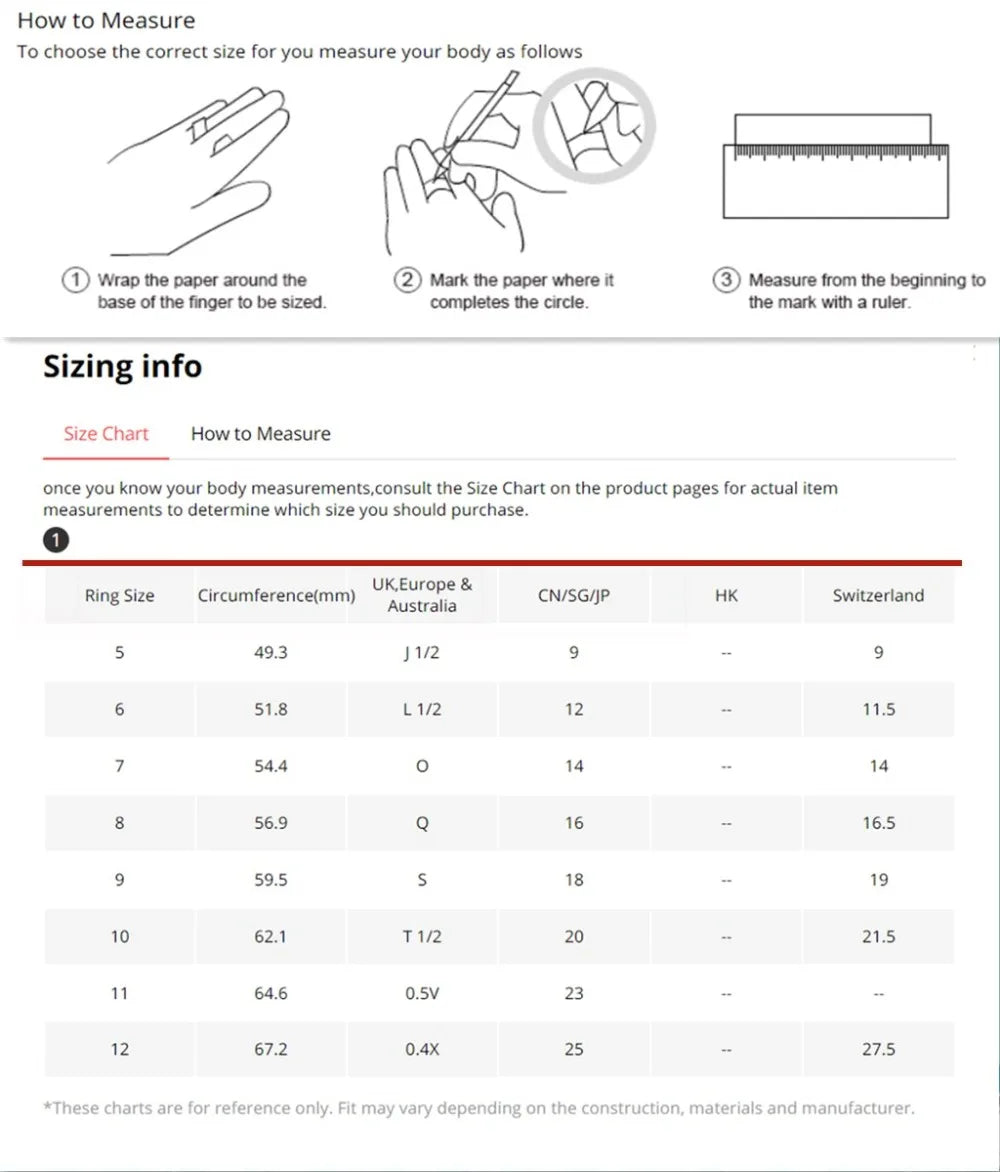 How to Measure
To choose the correct size for you measure your body as follows

① Wrap the paper around the base of the finger to be sized.

② Mark the paper where it completes the circle.

③ Measure from the beginning to the mark with a ruler.

Sizing info

Size Chart How to Measure

once you know your body measurements,consult the Size Chart on the product pages for actual item measurements to determine which size you should purchase.

1

| Ring Size | Circumference(mm) | UK,Europe & Australia | CN/SG/JP | HK | Switzerland |
|---|---|---|---|---|---|
| 5 | 49.3 | J 1/2 | 9 | -- | 9 |
| 6 | 51.8 | L 1/2 | 12 | -- | 11.5 |
| 7 | 54.4 | O | 14 | -- | 14 |
| 8 | 56.9 | Q | 16 | -- | 16.5 |
| 9 | 59.5 | S | 18 | -- | 19 |
| 10 | 62.1 | T 1/2 | 20 | -- | 21.5 |
| 11 | 64.6 | 0.5V | 23 | -- | -- |
| 12 | 67.2 | 0.4X | 25 | -- | 27.5 |

*These charts are for reference only. Fit may vary depending on the construction, materials and manufacturer.